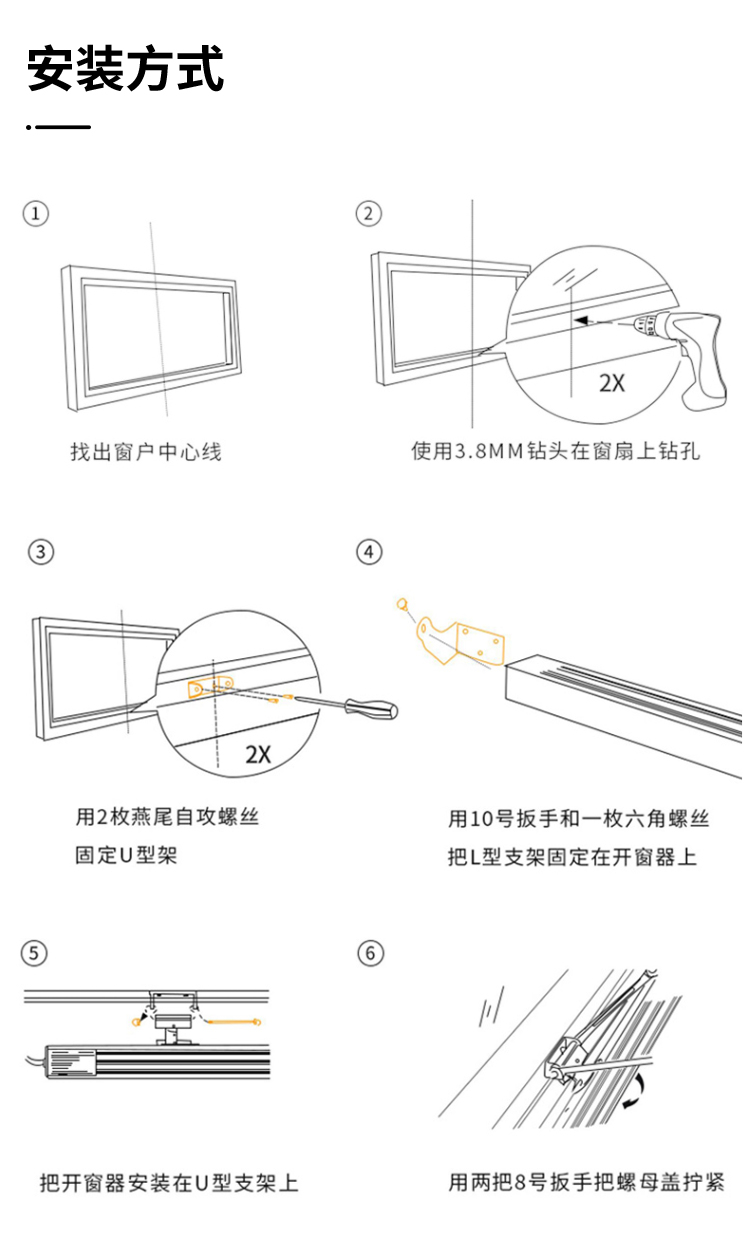 安装方式

①

找出窗户中心线

②

2X

使用3.8MM钻头在窗扇上钻孔

③

2X

用2枚燕尾自攻螺丝
固定U型架

④

用10号扳手和一枚六角螺丝
把L型支架固定在开窗器上

⑤

把开窗器安装在U型支架上

⑥

用两把8号扳手把螺母盖拧紧